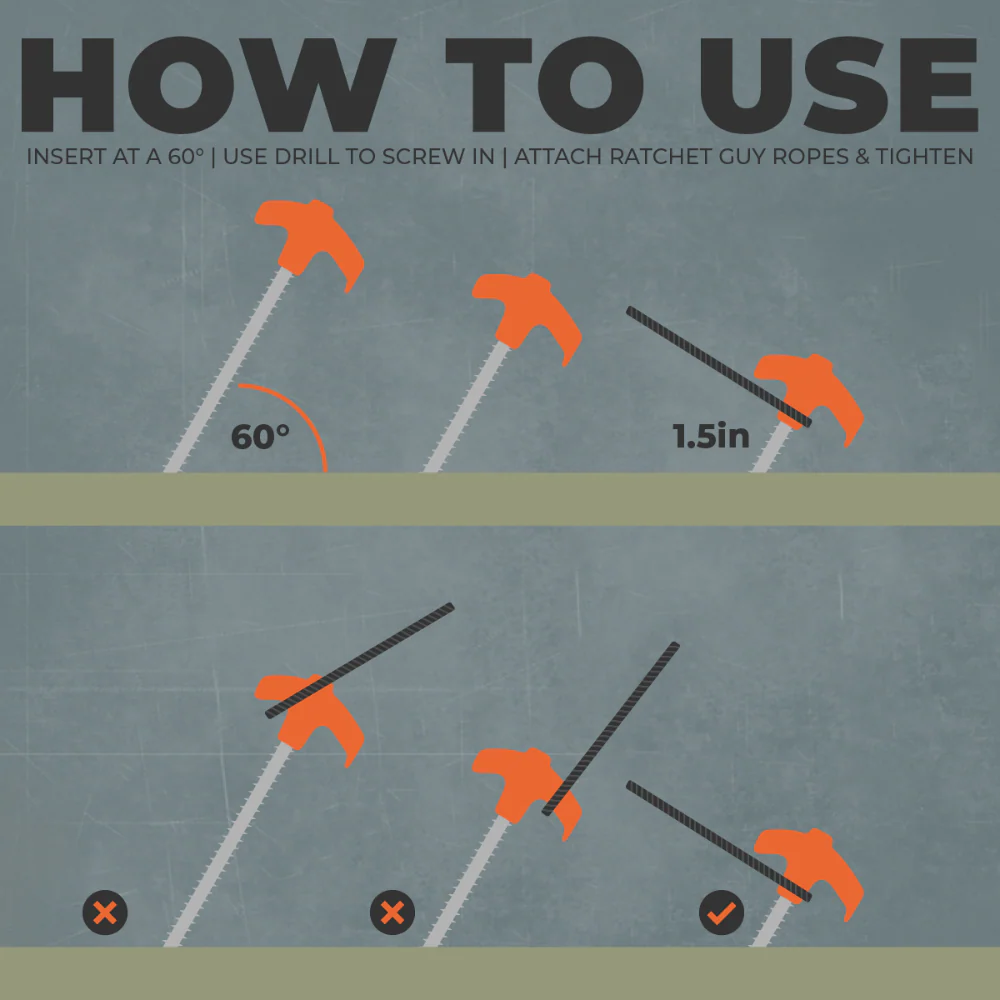 HOW TO USE

INSERT AT A 60° | USE DRILL TO SCREW IN | ATTACH RATCHET GUY ROPES & TIGHTEN

60°

1.5in